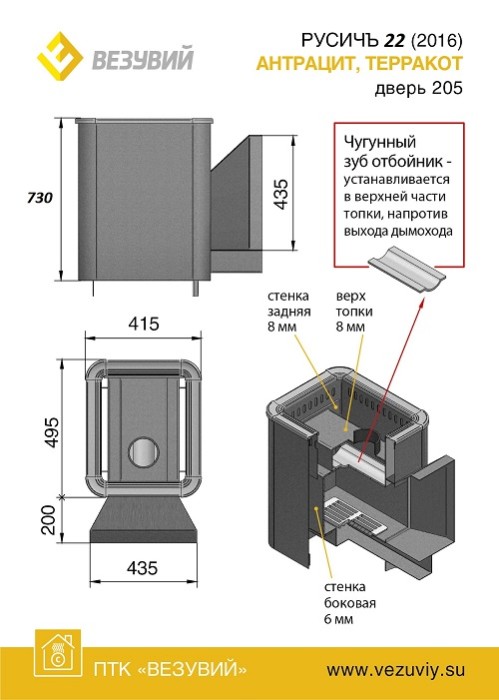 ВЕЗУВИЙ

РУСИЧЪ 22 (2016)
АНТРАЦИТ, ТЕРРАКОТ
дверь 205

730

435

Чугунный зуб отбойник - устанавливается в верхней части топки, напротив выхода дымохода

стенка задняя 8 мм

верх топки 8 мм

415

495

200

435

стенка боковая 6 мм

ПТК «ВЕЗУВИЙ»

www.vezuviy.su