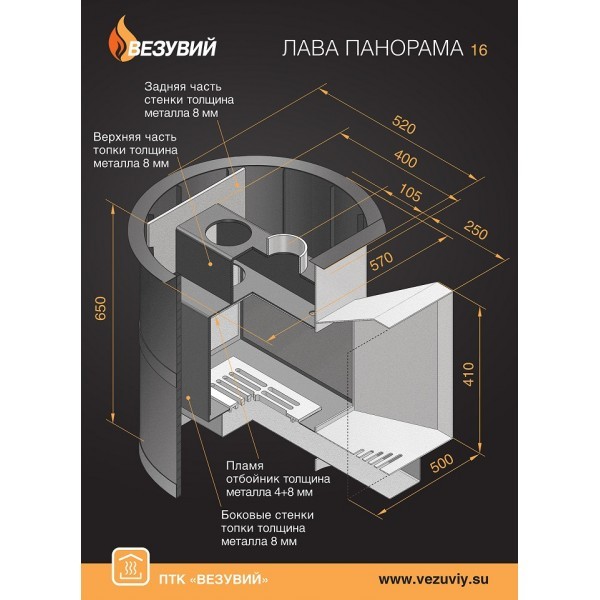 ВЕЗУВИЙ

ЛАВА ПАНОРАМА 16

Задняя часть стенки толщина металла 8 мм

Верхняя часть топки толщина металла 8 мм

520

400

105

250

570

650

410

500

Пламя отбойник толщина металла 4+8 мм

Боковые стенки топки толщина металла 8 мм

ПТК «ВЕЗУВИЙ»

www.vezuviy.su